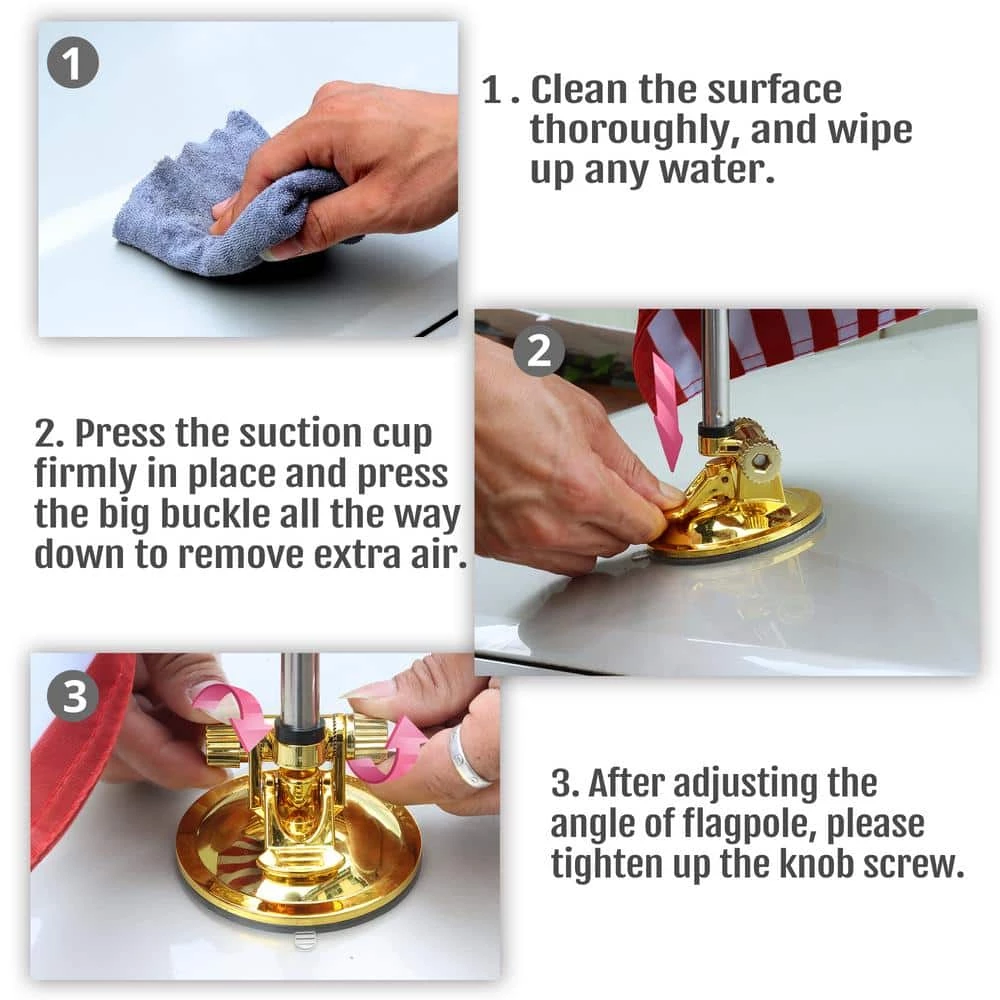 1

1 . Clean the surface thoroughly, and wipe up any water.

2

2. Press the suction cup firmly in place and press the big buckle all the way down to remove extra air.

3

3. After adjusting the angle of flagpole, please tighten up the knob screw.