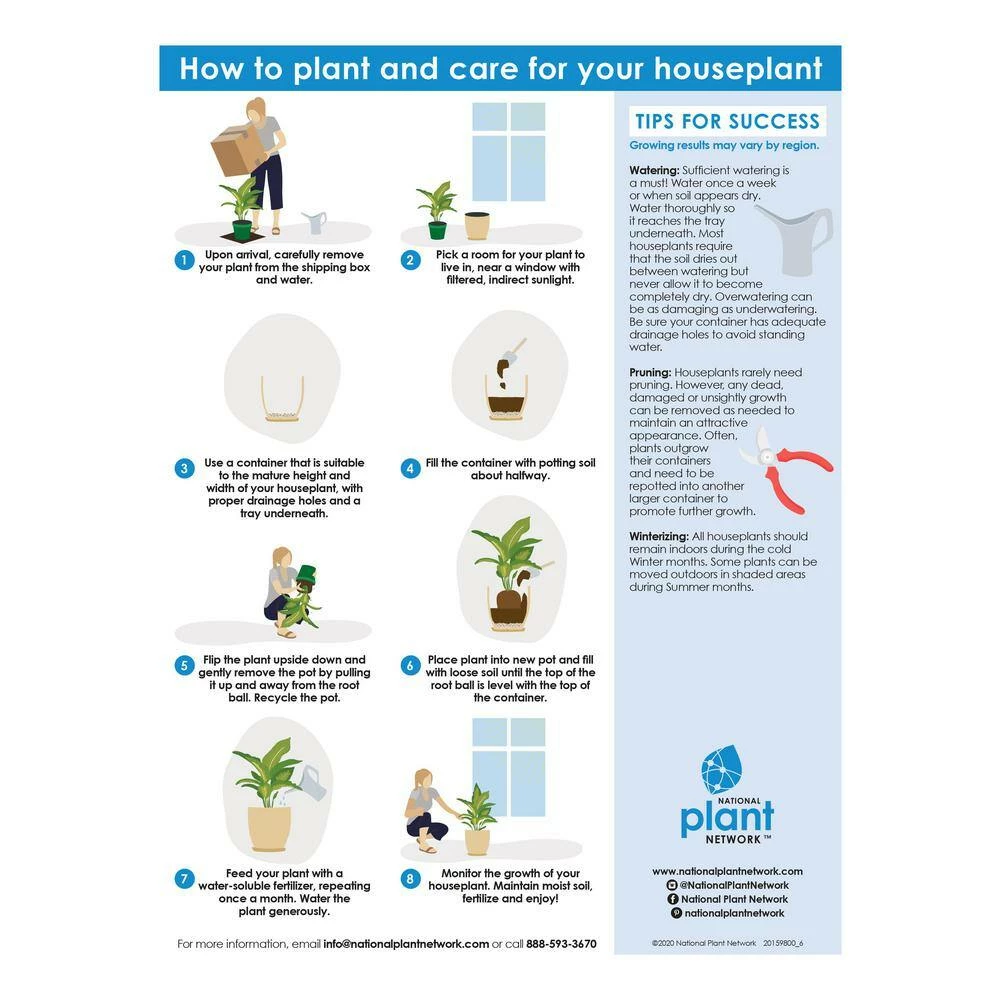 How to plant and care for your houseplant

1 Upon arrival, carefully remove your plant from the shipping box and water.

2 Pick a room for your plant to live in, near a window with filtered, indirect sunlight.

3 Use a container that is suitable to the mature height and width of your houseplant, with proper drainage holes and a tray underneath.

4 Fill the container with potting soil about halfway.

5 Flip the plant upside down and gently remove the pot by pulling it up and away from the root ball. Recycle the pot.

6 Place plant into new pot and fill with loose soil until the top of the root ball is level with the top of the container.

7 Feed your plant with a water-soluble fertilizer, repeating once a month. Water the plant generously.

8 Monitor the growth of your houseplant. Maintain moist soil, fertilize and enjoy!

For more information, email info@nationalplantnetwork.com or call 888-593-3670

TIPS FOR SUCCESS
Growing results may vary by region.

Watering: Sufficient watering is a must! Water once a week or when soil appears dry. Water thoroughly so it reaches the tray underneath. Most houseplants require that the soil dries out between watering but never allow it to become completely dry. Overwatering can be as damaging as underwatering. Be sure your container has adequate drainage holes to avoid standing water.

Pruning: Houseplants rarely need pruning. However, any dead, damaged or unsightly growth can be removed as needed to maintain an attractive appearance. Often, plants outgrow their containers and need to be repotted into another larger container to promote further growth.

Winterizing: All houseplants should remain indoors during the cold Winter months. Some plants can be moved outdoors in shaded areas during Summer months.

NATIONAL plant NETWORK™

www.nationalplantnetwork.com
@NationalPlantNetwork
National Plant Network
nationalplantnetwork

©2020 National Plant Network 20159800_6